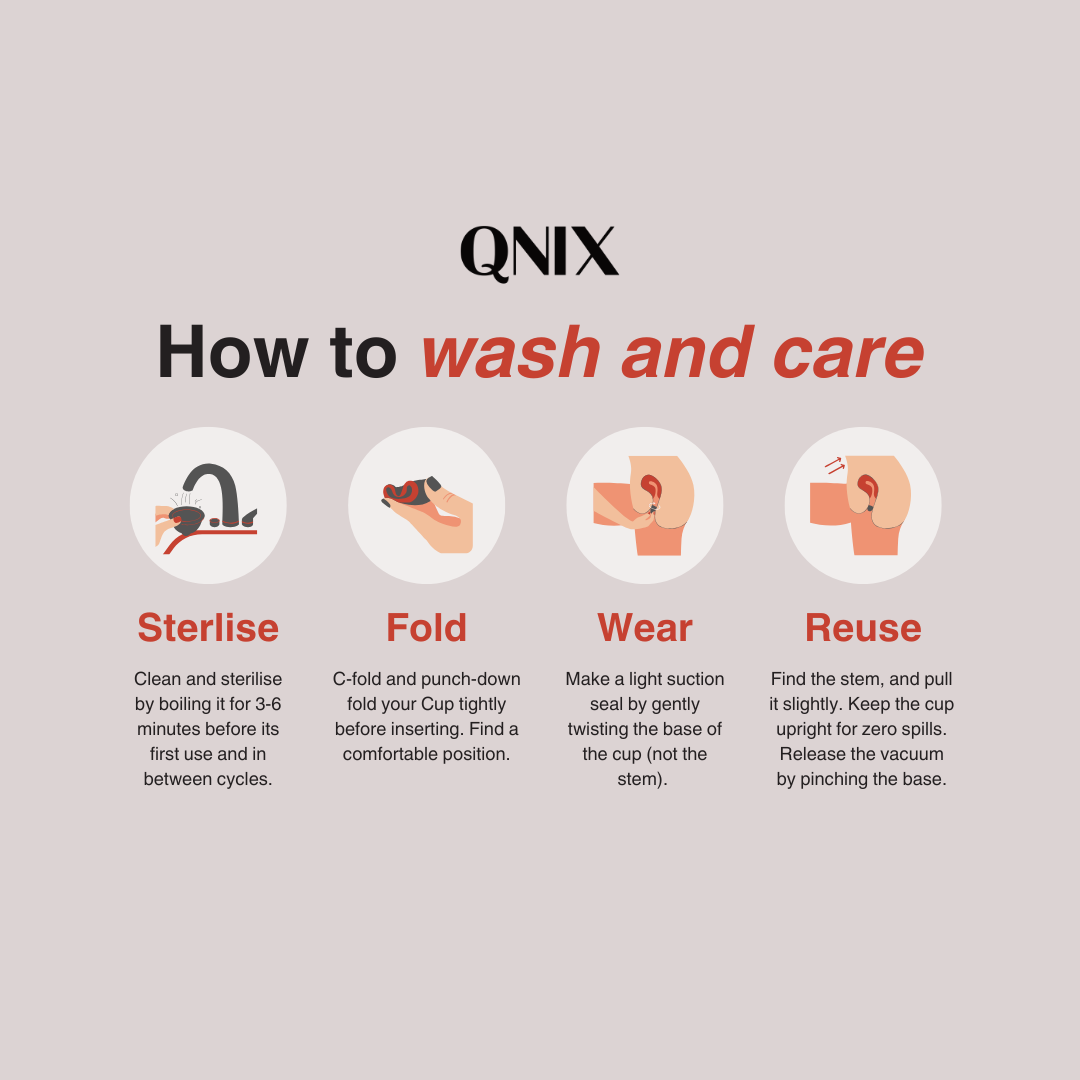 QNIX

How to wash and care

Sterlise

Clean and sterilise by boiling it for 3-6 minutes before its first use and in between cycles.

Fold

C-fold and punch-down fold your Cup tightly before inserting. Find a comfortable position.

Wear

Make a light suction seal by gently twisting the base of the cup (not the stem).

Reuse

Find the stem, and pull it slightly. Keep the cup upright for zero spills. Release the vacuum by pinching the base.